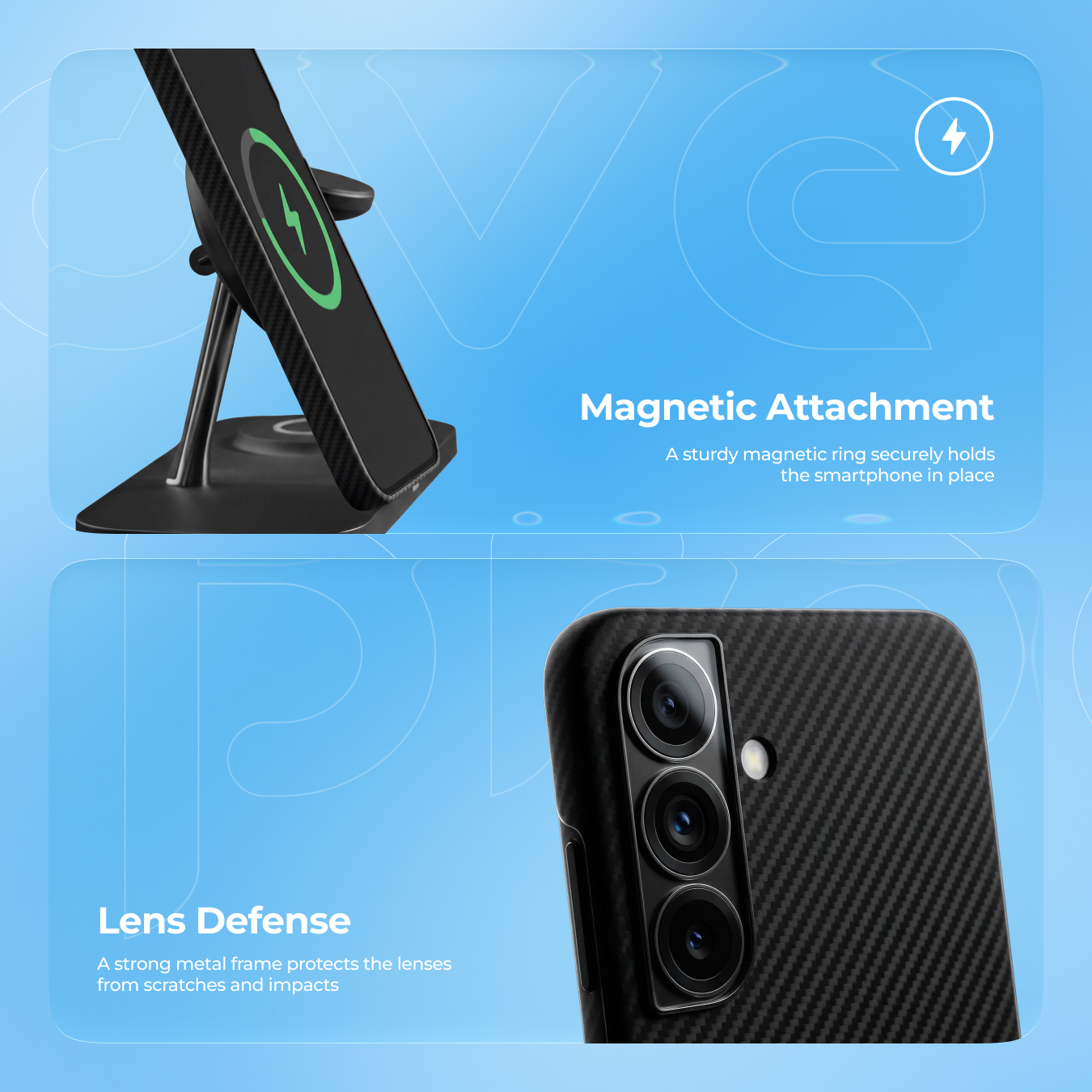 Magnetic Attachment

A sturdy magnetic ring securely holds the smartphone in place

Lens Defense

A strong metal frame protects the lenses from scratches and impacts